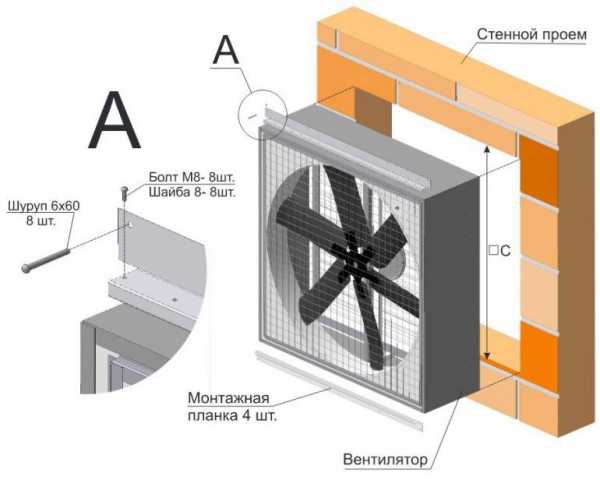 A

Стенной проем

A

Болт М8- 8шт.
Шайба 8- 8шт.

Шуруп 6х60
8 шт.

□C

Монтажная
планка 4 шт.

Вентилятор