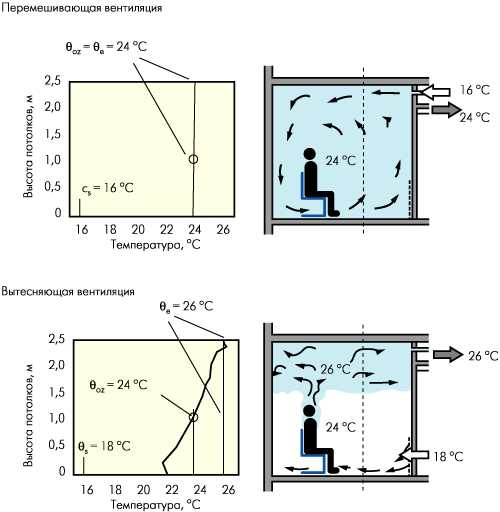 Перемешивающая вентиляция

$\theta_{oz} = \theta_e = 24$ °C

2,5
2,0
1,5
1,0
0,5
0

Высота потолков, м

$c_s = 16$ °C

16 18 20 22 24 26
Температура, °C

16 °C
24 °C
24 °C

Вытесняющая вентиляция

$\theta_e = 26$ °C

2,5
2,0
1,5
1,0
0,5
0

Высота потолков, м

$\theta_{oz} = 24$ °C

$\theta_s = 18$ °C

16 18 20 22 24 26
Температура, °C

26 °C
26 °C
24 °C
18 °C