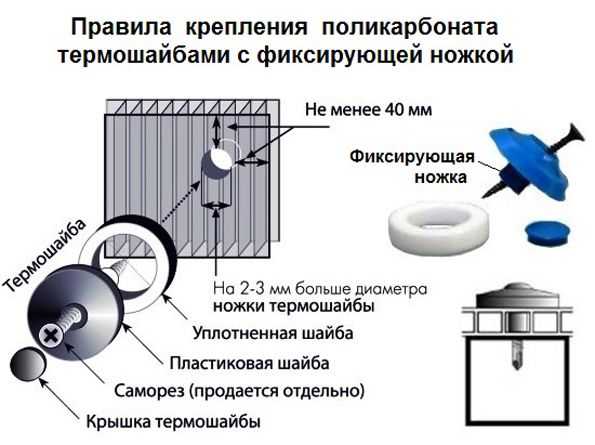 Правила крепления поликарбоната термошайбами с фиксирующей ножкой

Не менее 40 мм

Фиксирующая ножка

Термошайба

На 2-3 мм больше диаметра ножки термошайбы

Уплотненная шайба

Пластиковая шайба

Саморез (продается отдельно)

Крышка термошайбы