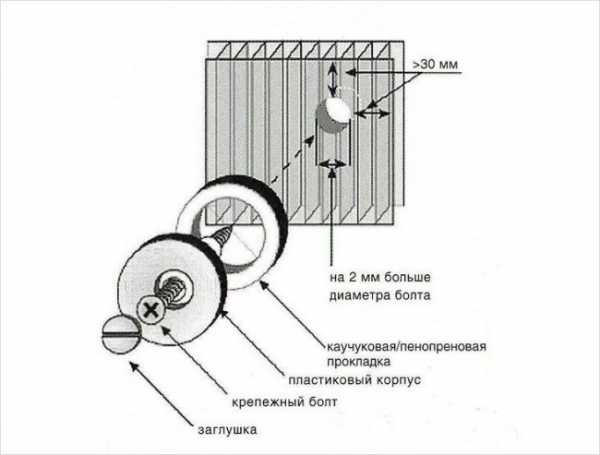 >30 мм

на 2 мм больше диаметра болта

каучуковая/пенопреновая прокладка

пластиковый корпус

крепежный болт

заглушка