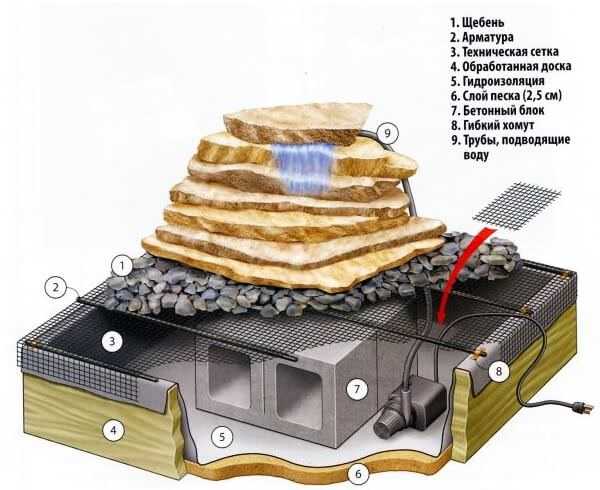 1. Щебень
2. Арматура
3. Техническая сетка
4. Обработанная доска
5. Гидроизоляция
6. Слой песка (2,5 см)
7. Бетонный блок
8. Гибкий хомут
9. Трубы, подводящие воду

9
1
2
3
7
8
4
5
6