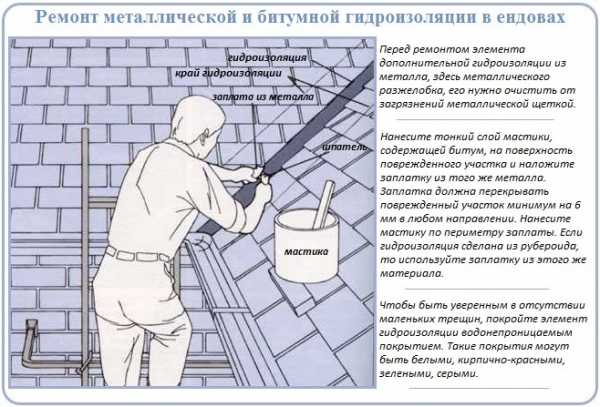 Ремонт металлической и битумной гидроизоляции в ендовах

гидроизоляция
край гидроизоляции
заплата из металла
шпатель
мастика

Перед ремонтом элемента дополнительной гидроизоляции из металла, здесь металлического разжелобка, его нужно очистить от загрязнений металлической щеткой.

Нанесите тонкий слой мастики, содержащей битум, на поверхность поврежденного участка и наложите заплатку из того же металла. Заплатка должна перекрывать поврежденный участок минимум на 6 мм в любом направлении. Нанесите мастику по периметру заплаты. Если гидроизоляция сделана из рубероида, то используйте заплатку из этого же материала.

Чтобы быть уверенным в отсутствии маленьких трещин, покройте элемент гидроизоляции водонепроницаемым покрытием. Такие покрытия могут быть белыми, кирпично-красными, зелеными, серыми.