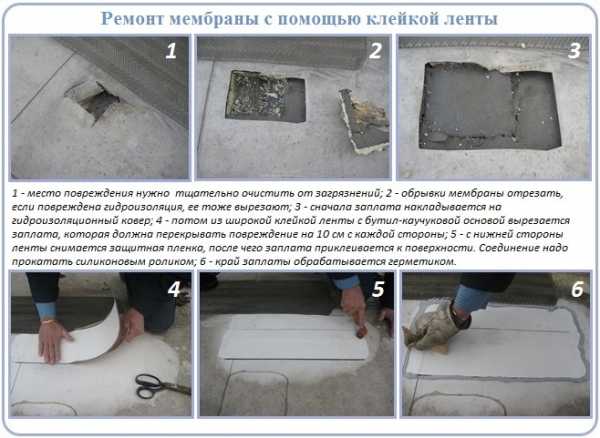 Ремонт мембраны с помощью клейкой ленты

1

2

3

1 - место повреждения нужно тщательно очистить от загрязнений; 2 - обрывки мембраны отрезать, если повреждена гидроизоляция, ее тоже вырезают; 3 - сначала заплата накладывается на гидроизоляционный ковер; 4 - потом из широкой клейкой ленты с бутил-каучуковой основой вырезается заплата, которая должна перекрывать повреждение на 10 см с каждой стороны; 5 - с нижней стороны ленты снимается защитная пленка, после чего заплата приклеивается к поверхности. Соединение надо прокатать силиконовым роликом; 6 - край заплаты обрабатывается герметиком.

4

5

6