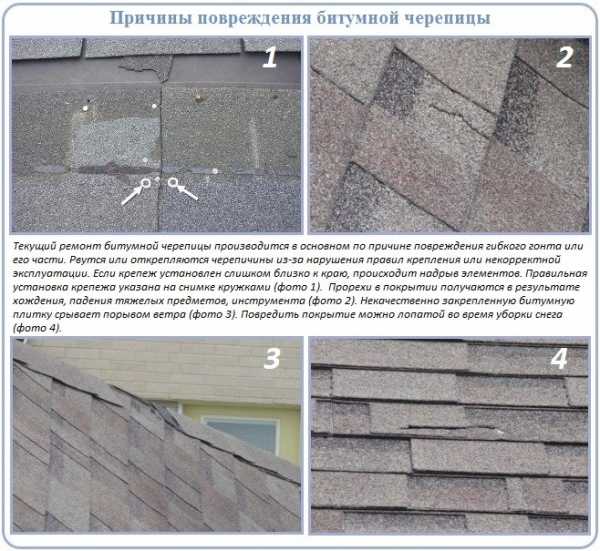 Причины повреждения битумной черепицы

1

2

Текущий ремонт битумной черепицы производится в основном по причине повреждения гибкого гонта или его части. Рвутся или открепляются черепичины из-за нарушения правил крепления или некорректной эксплуатации. Если крепеж установлен слишком близко к краю, происходит надрыв элементов. Правильная установка крепежа указана на снимке кружками (фото 1). Прорехи в покрытии получаются в результате хождения, падения тяжелых предметов, инструмента (фото 2). Некачественно закрепленную битумную плитку срывает порывом ветра (фото 3). Повредить покрытие можно лопатой во время уборки снега (фото 4).

3

4