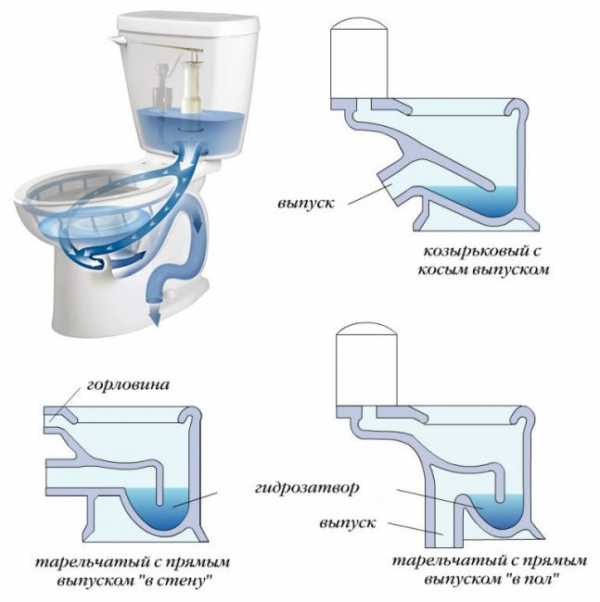 выпуск

козырьковый с косым выпуском

горловина

гидрозатвор

выпуск

тарельчатый с прямым выпуском "в стену"

тарельчатый с прямым выпуском "в пол"