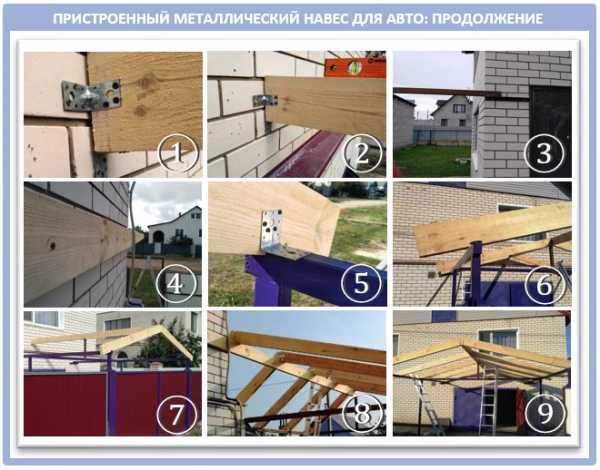 ПРИСТРОЕННЫЙ МЕТАЛЛИЧЕСКИЙ НАВЕС ДЛЯ АВТО: ПРОДОЛЖЕНИЕ

1

2

3

4

5

6

7

8

9