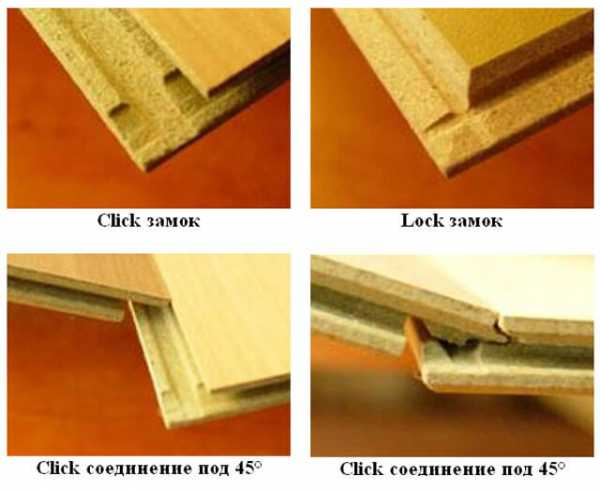 Click замок

Lock замок

Click соединение под 45°

Click соединение под 45°