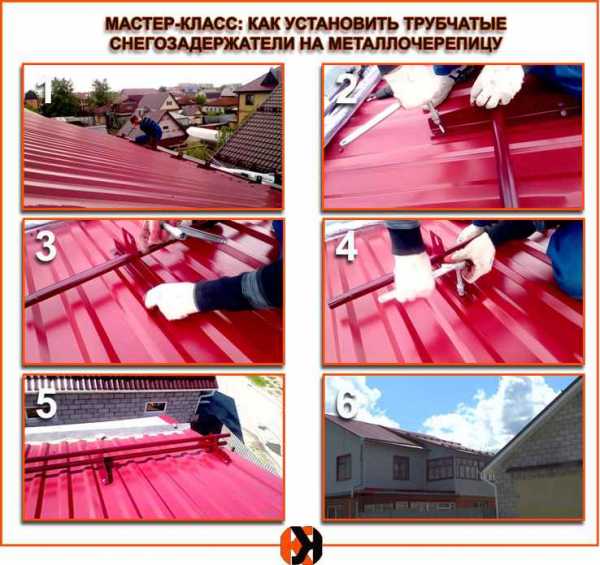 МАСТЕР-КЛАСС: КАК УСТАНОВИТЬ ТРУБЧАТЫЕ СНЕГОЗАДЕРЖАТЕЛИ НА МЕТАЛЛОЧЕРЕПИЦУ

1

2

3

4

5

6