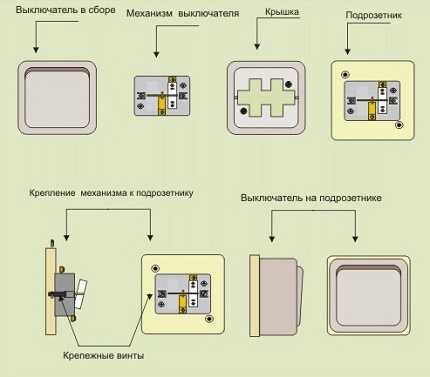 Выключатель в сборе

Механизм выключателя

Крышка

Подрозетник

Крепление механизма к подрозетнику

Выключатель на подрозетнике

Крепежные винты