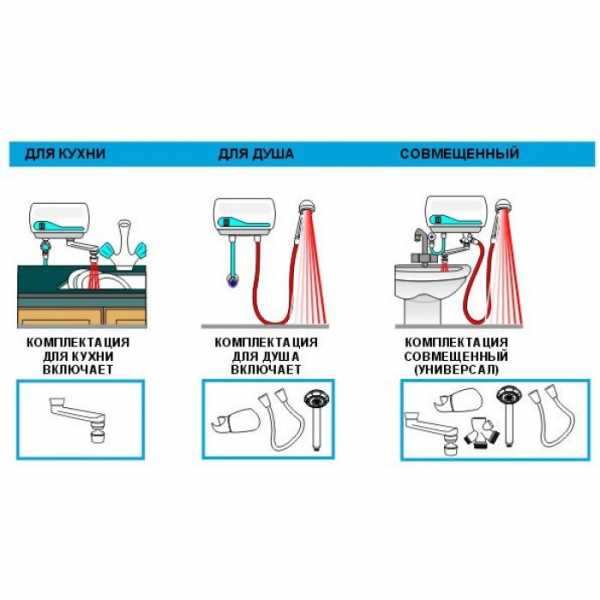 ДЛЯ КУХНИ ДЛЯ ДУША СОВМЕЩЕННЫЙ

КОМПЛЕКТАЦИЯ ДЛЯ КУХНИ ВКЛЮЧАЕТ

КОМПЛЕКТАЦИЯ ДЛЯ ДУША ВКЛЮЧАЕТ

КОМПЛЕКТАЦИЯ СОВМЕЩЕННЫЙ (УНИВЕРСАЛ)