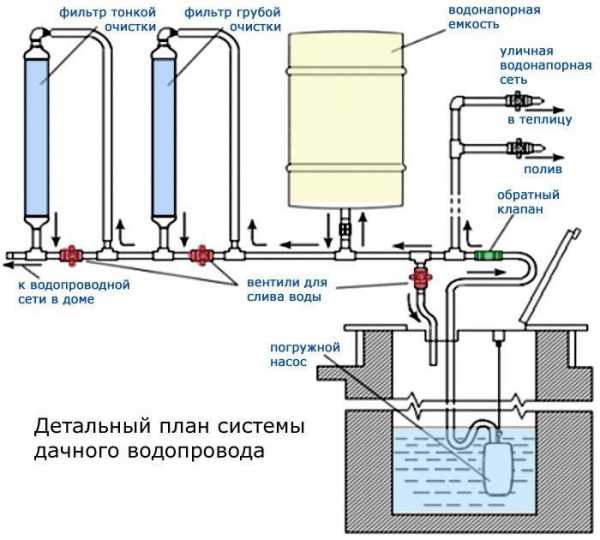 фильтр тонкой очистки

фильтр грубой очистки

водонапорная емкость

уличная водонапорная сеть

в теплицу

полив

обратный клапан

к водопроводной сети в доме

вентили для слива воды

погружной насос

Детальный план системы дачного водопровода