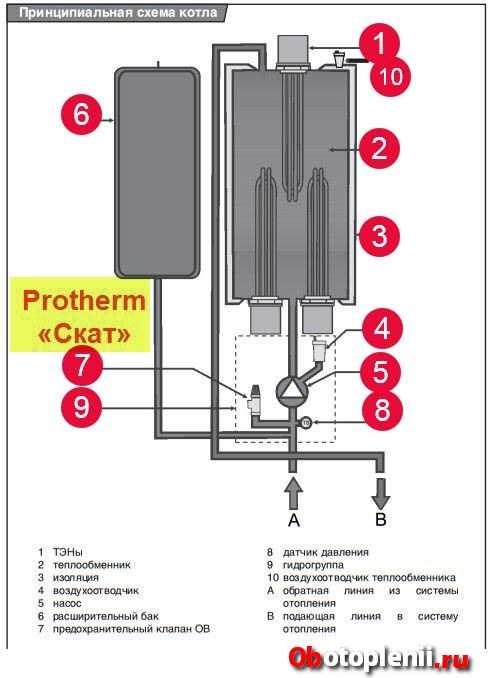 Принципиальная схема котла

1
10
6
2
3
Protherm «Скат»
4
7
5
9
8
A
B

1 ТЭНы
2 теплообменник
3 изоляция
4 воздухоотводчик
5 насос
6 расширительный бак
7 предохранительный клапан ОВ

8 датчик давления
9 гидрогруппа
10 воздухоотводчик теплообменника
A обратная линия из системы отопления
B подающая линия в систему отопления

Obotoplenii.ru