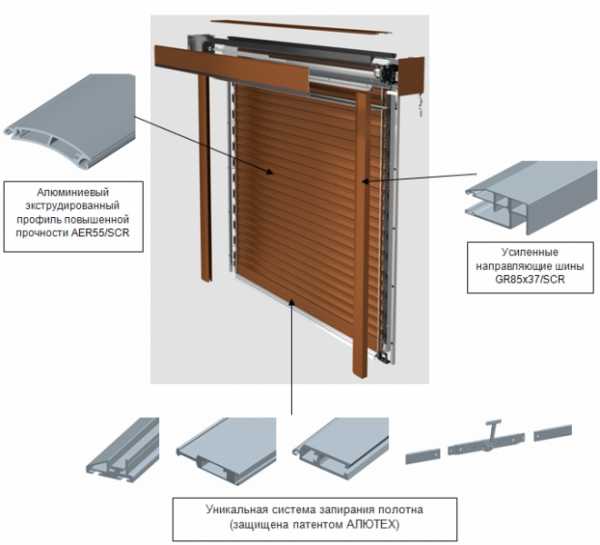 Алюминиевый экструдированный профиль повышенной прочности AER55/SCR

Усиленные направляющие шины GR85x37/SCR

Уникальная система запирания полотна (защищена патентом АЛЮТЕХ)