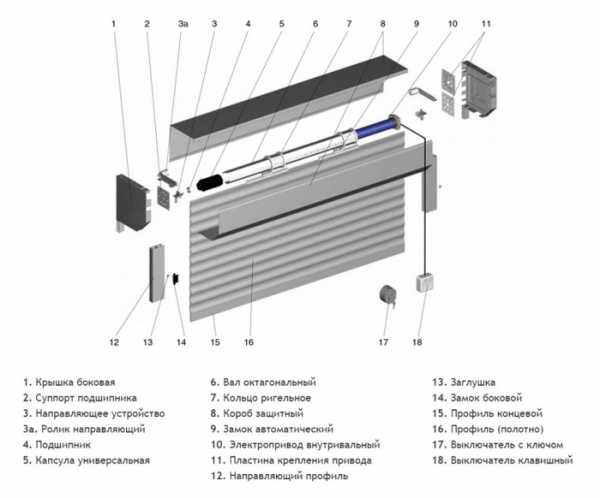 1 2 3а 3 4 5 6 7 8 9 10 11

12 13 14 15 16 17 18

1. Крышка боковая
2. Суппорт подшипника
3. Направляющее устройство
3а. Ролик направляющий
4. Подшипник
5. Капсула универсальная

6. Вал октагональный
7. Кольцо ригельное
8. Короб защитный
9. Замок автоматический
10. Электропривод внутривальный
11. Пластина крепления привода
12. Направляющий профиль

13. Заглушка
14. Замок боковой
15. Профиль концевой
16. Профиль (полотно)
17. Выключатель с ключом
18. Выключатель клавишный