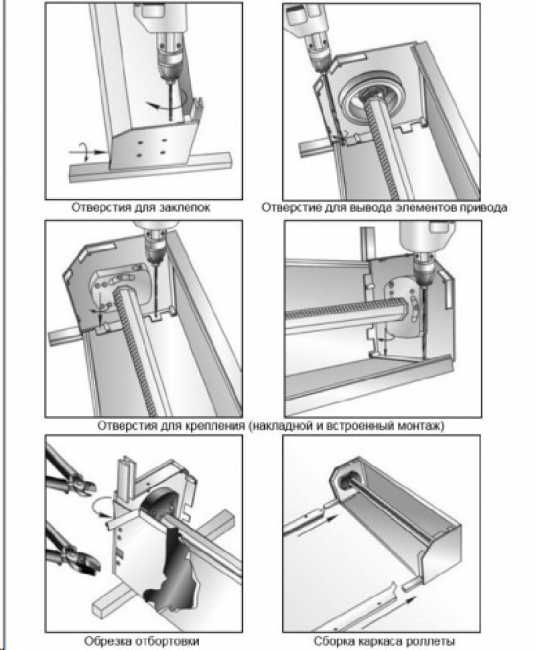 Отверстия для заклепок

Отверстие для вывода элементов привода

Отверстия для крепления (накладной и встроенный монтаж)

Обрезка отбортовки

Сборка каркаса роллеты