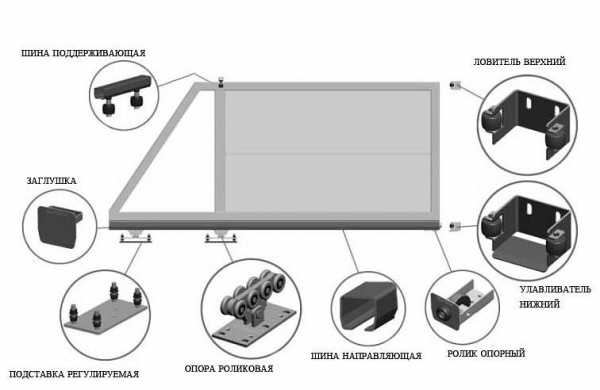 ШИНА ПОДДЕРЖИВАЮЩАЯ

ЛОВИТЕЛЬ ВЕРХНИЙ

ЗАГЛУШКА

УЛАВЛИВАТЕЛЬ НИЖНИЙ

ПОДСТАВКА РЕГУЛИРУЕМАЯ

ОПОРА РОЛИКОВАЯ

ШИНА НАПРАВЛЯЮЩАЯ

РОЛИК ОПОРНЫЙ