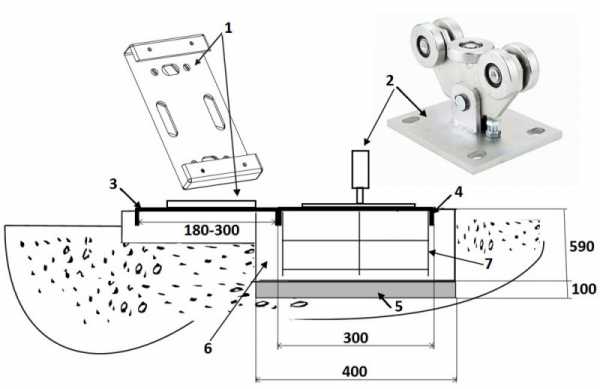 1
2
3
4
180-300
590
7
100
5
6
300
400