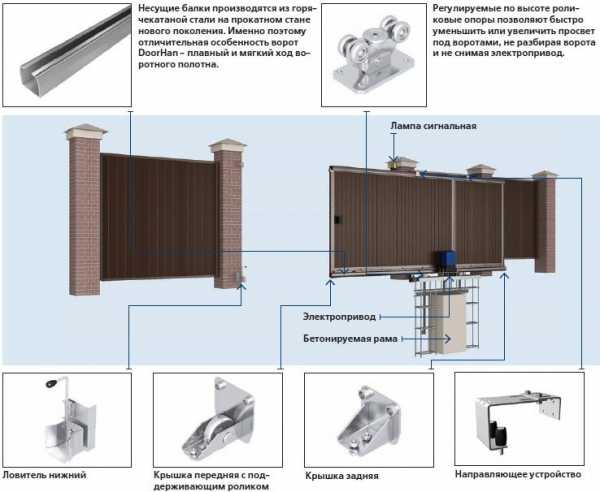 Несущие балки производятся из горячекатаной стали на прокатном стане нового поколения. Именно поэтому отличительная особенность ворот DoorHan – плавный и мягкий ход воротного полотна.

Регулируемые по высоте роликовые опоры позволяют быстро уменьшить или увеличить просвет под воротами, не разбирая ворота и не снимая электропривод.

Лампа сигнальная

Электропривод

Бетонируемая рама

Ловитель нижний

Крышка передняя с поддерживающим роликом

Крышка задняя

Направляющее устройство