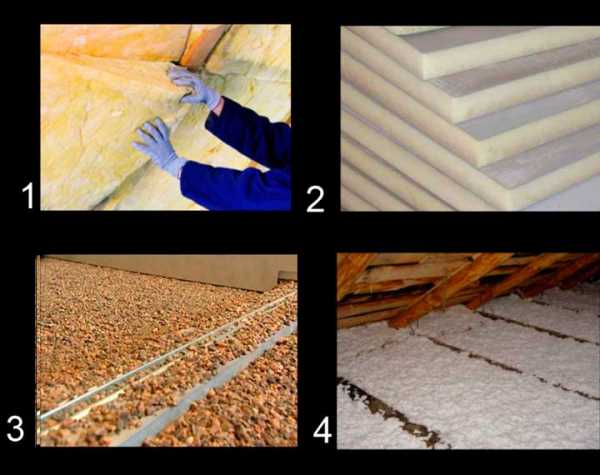 1
2
3
4