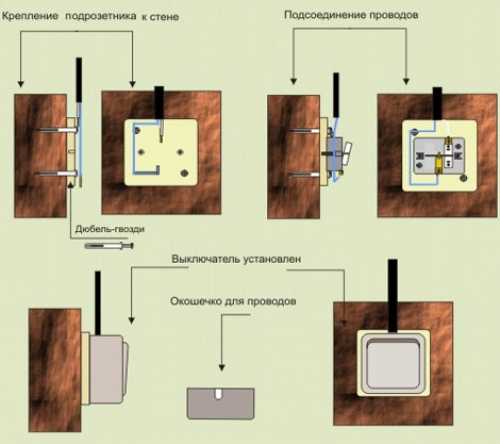 Крепление подрозетника к стене

Подсоединение проводов

Дюбель-гвозди

Выключатель установлен

Окошечко для проводов