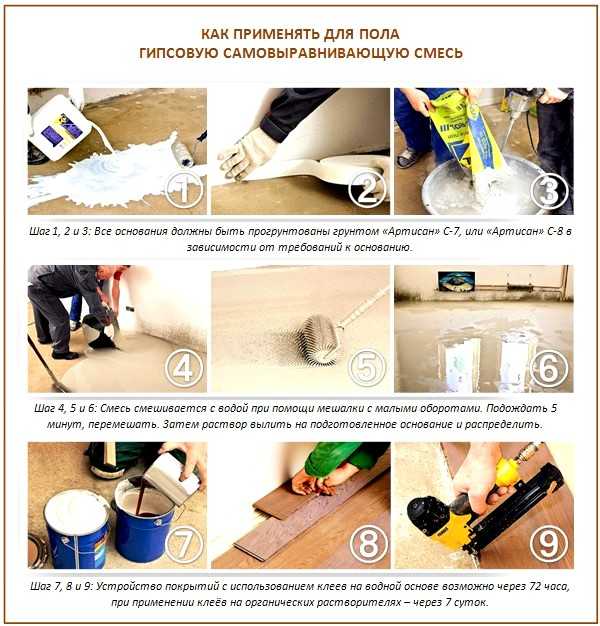 КАК ПРИМЕНЯТЬ ДЛЯ ПОЛА
ГИПСОВУЮ САМОВЫРАВНИВАЮЩУЮ СМЕСЬ

1

2

3

Шаг 1, 2 и 3: Все основания должны быть прогрунтованы грунтом «Артисан» С-7, или «Артисан» С-8 в зависимости от требований к основанию.

4

5

6

Шаг 4, 5 и 6: Смесь смешивается с водой при помощи мешалки с малыми оборотами. Подождать 5 минут, перемешать. Затем раствор вылить на подготовленное основание и распределить.

7

8

9

Шаг 7, 8 и 9: Устройство покрытий с использованием клеев на водной основе возможно через 72 часа, при применении клеёв на органических растворителях – через 7 суток.