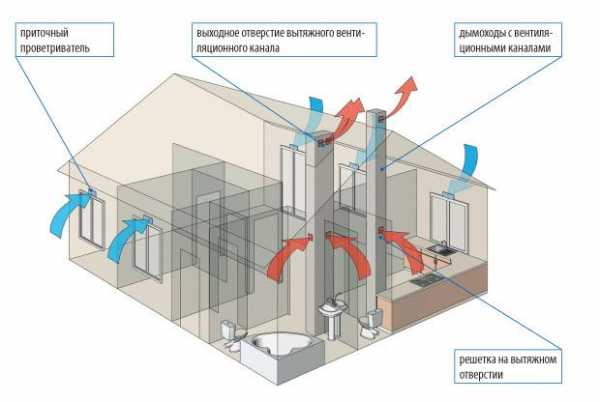 приточный проветриватель

выходное отверстие вытяжного вентиляционного канала

дымоходы с вентиляционными каналами

решетка на вытяжном отверстии