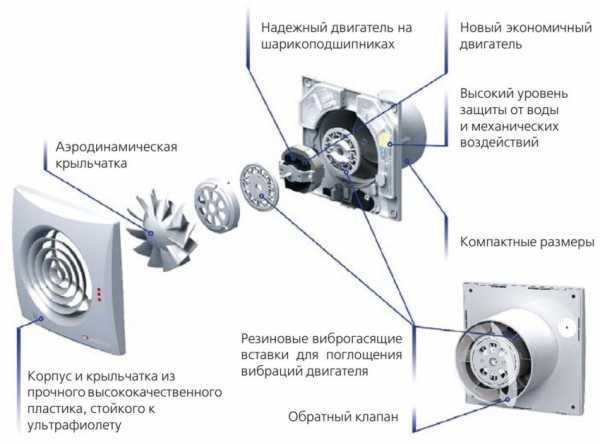 Надежный двигатель на шарикоподшипниках

Новый экономичный двигатель

Высокий уровень защиты от воды и механических воздействий

Аэродинамическая крыльчатка

Компактные размеры

Резиновые виброгасящие вставки для поглощения вибраций двигателя

Корпус и крыльчатка из прочного высококачественного пластика, стойкого к ультрафиолету

Обратный клапан