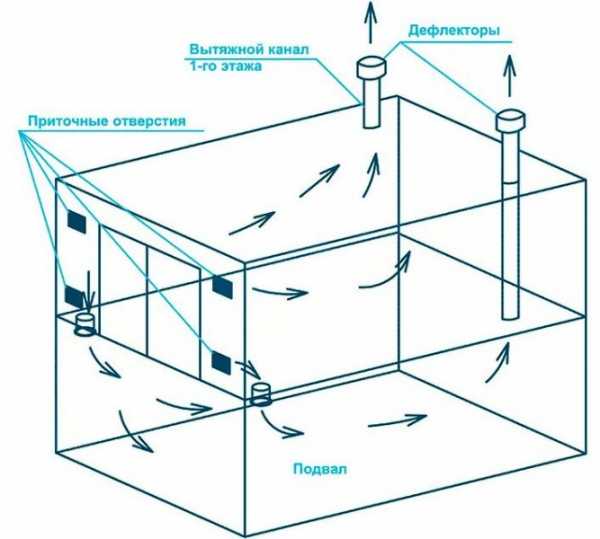 Вытяжной канал 1-го этажа

Дефлекторы

Приточные отверстия

Подвал