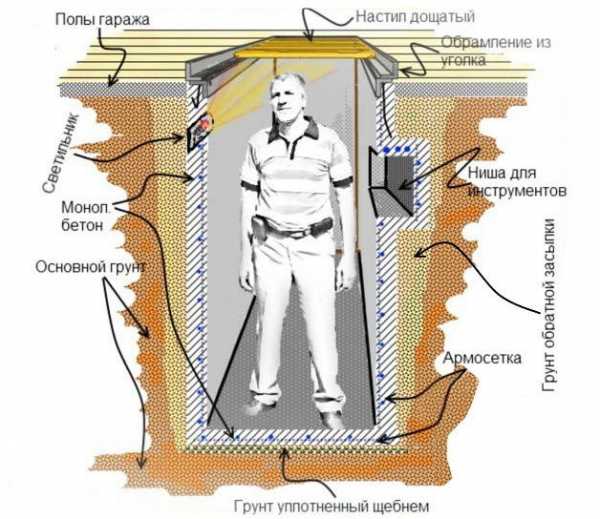 Полы гаража

Настил дощатый

Обрамление из уголка

Светильник

Ниша для инструментов

Монол. бетон

Основной грунт

Грунт обратной засыпки

Армосетка

Грунт уплотненный щебнем