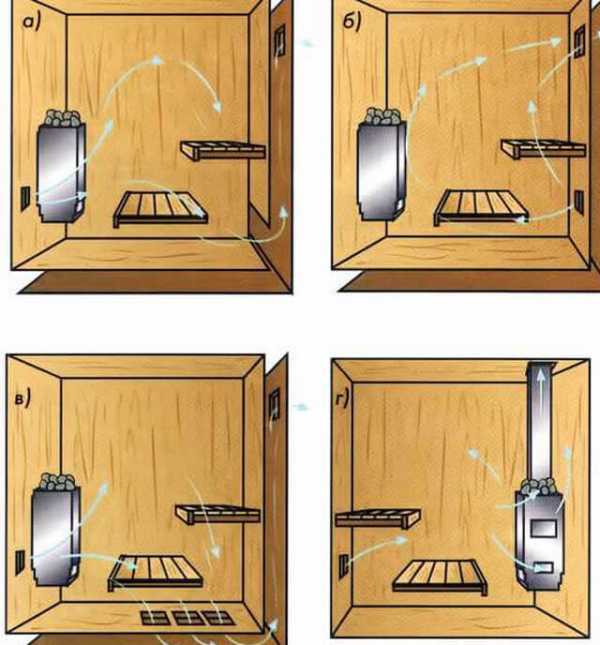 а)

б)

в)

г)