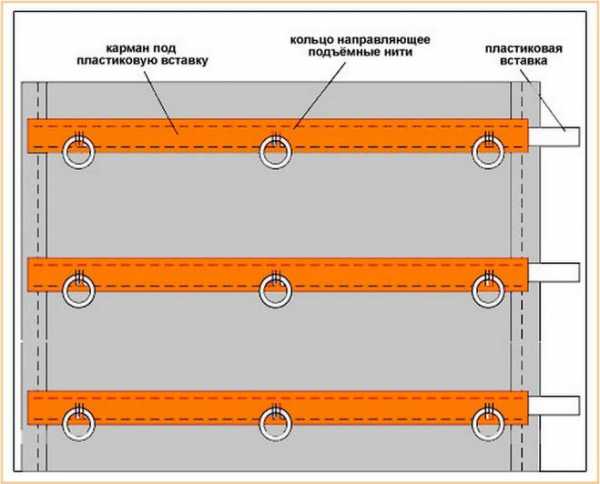 карман под пластиковую вставку

кольцо направляющее подъёмные нити

пластиковая вставка