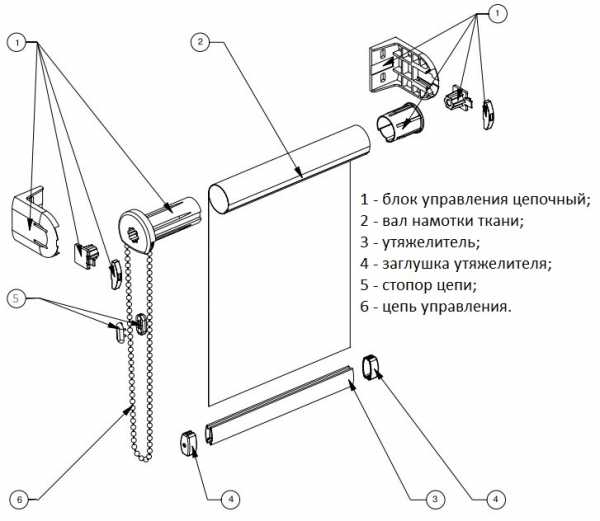 1

2

1

1 - блок управления цепочный;
2 - вал намотки ткани;
3 - утяжелитель;
4 - заглушка утяжелителя;
5 - стопор цепи;
6 - цепь управления.

5

6

4

3

4