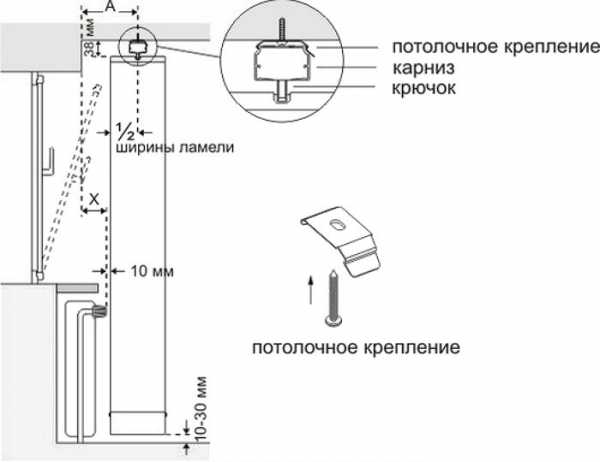 A

38 мм

потолочное крепление
карниз
крючок

$\frac{1}{2}$ ширины ламели

X

10 мм

потолочное крепление

10-30 мм