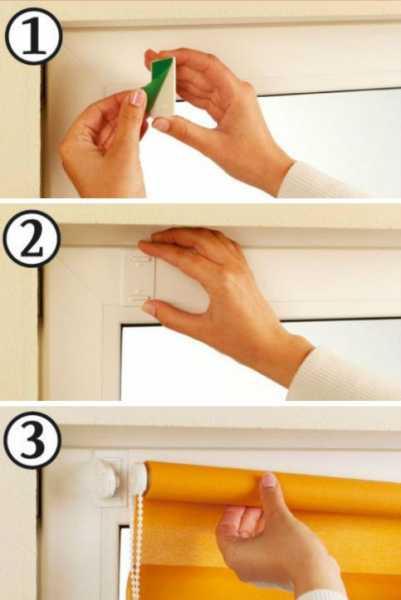 1

2

3