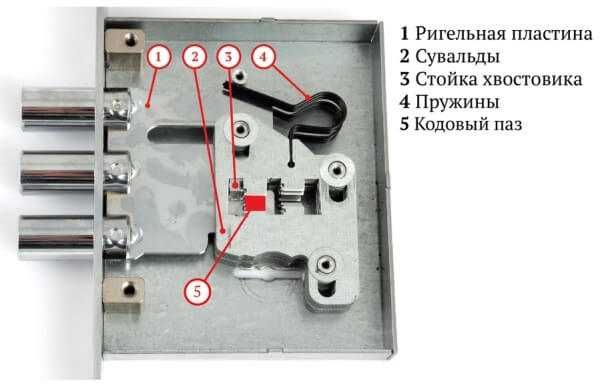 1
2
3
4
5

1 Ригельная пластина
2 Сувальды
3 Стойка хвостовика
4 Пружины
5 Кодовый паз