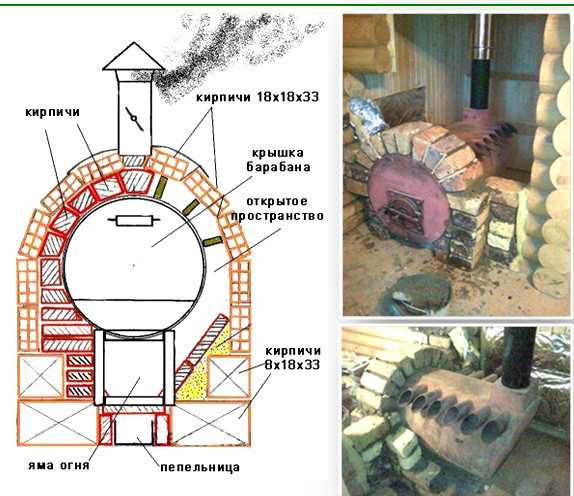 кирпичи

кирпичи 18х18х33

крышка барабана

открытое пространство

кирпичи 8х18х33

яма огня

пепельница