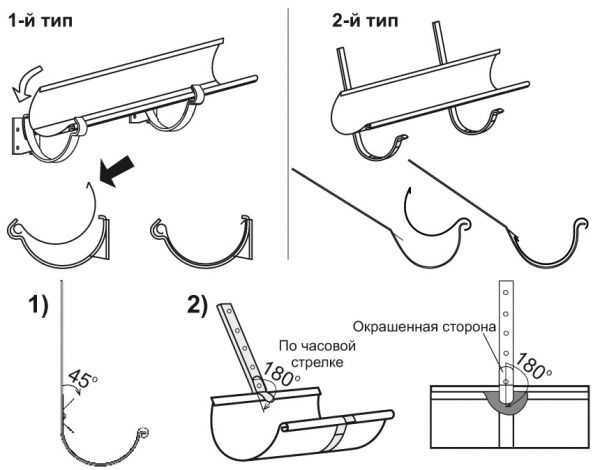 1-й тип

2-й тип

1)

$45°$

2)

По часовой стрелке

$180°$

Окрашенная сторона

$180°$