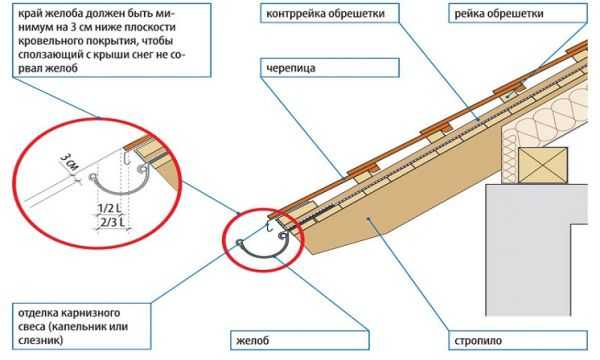 край желоба должен быть минимум на 3 см ниже плоскости кровельного покрытия, чтобы сползающий с крыши снег не сорвал желоб

контррейка обрешетки

рейка обрешетки

черепица

3 см

1/2 L

2/3 L

отделка карнизного свеса (капельник или слезник)

желоб

стропило