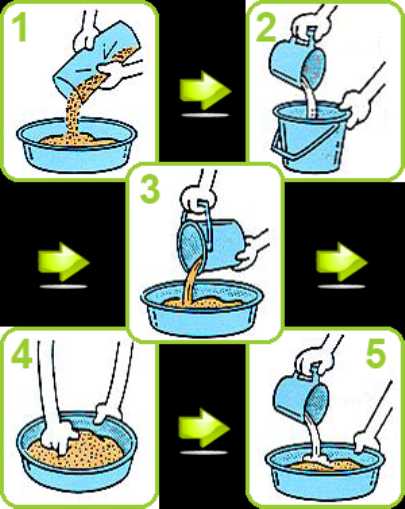 1

2

3

4

5